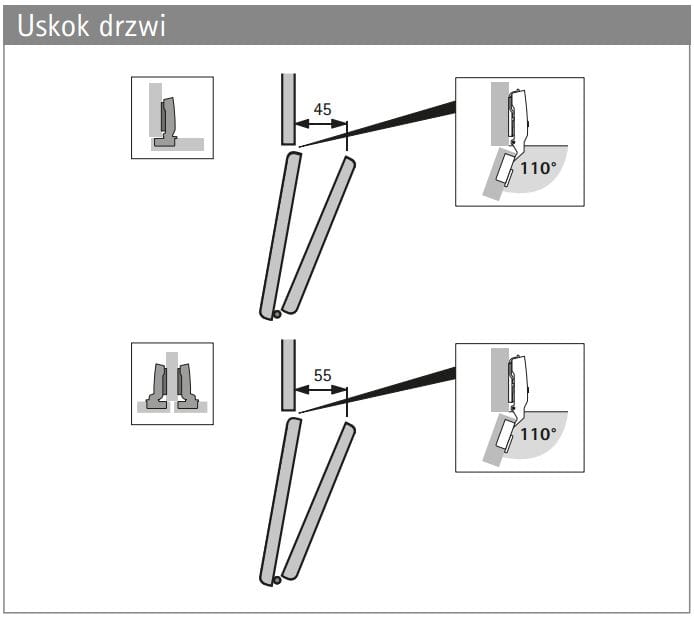 Uskok drzwi

45

110°

55

110°