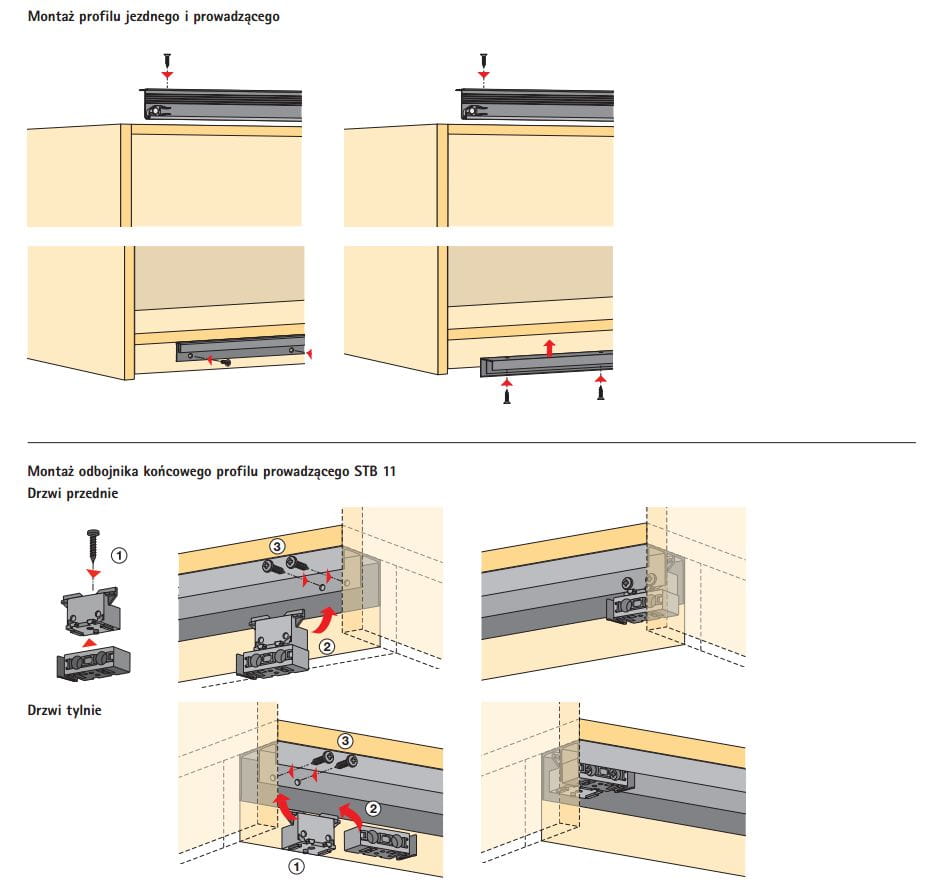 Montaż profilu jezdnego i prowadzącego

Montaż odbojnika końcowego profilu prowadzącego STB 11
Drzwi przednie

① ③ ②

Drzwi tylnie

③ ② ①