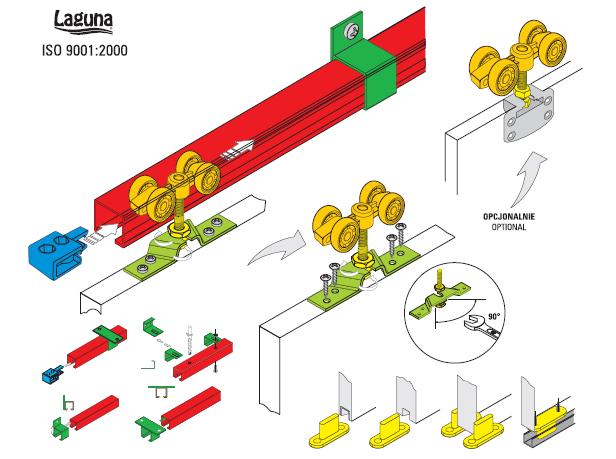 Laguna
ISO 9001:2000

OPCJONALNIE
OPTIONAL

90°