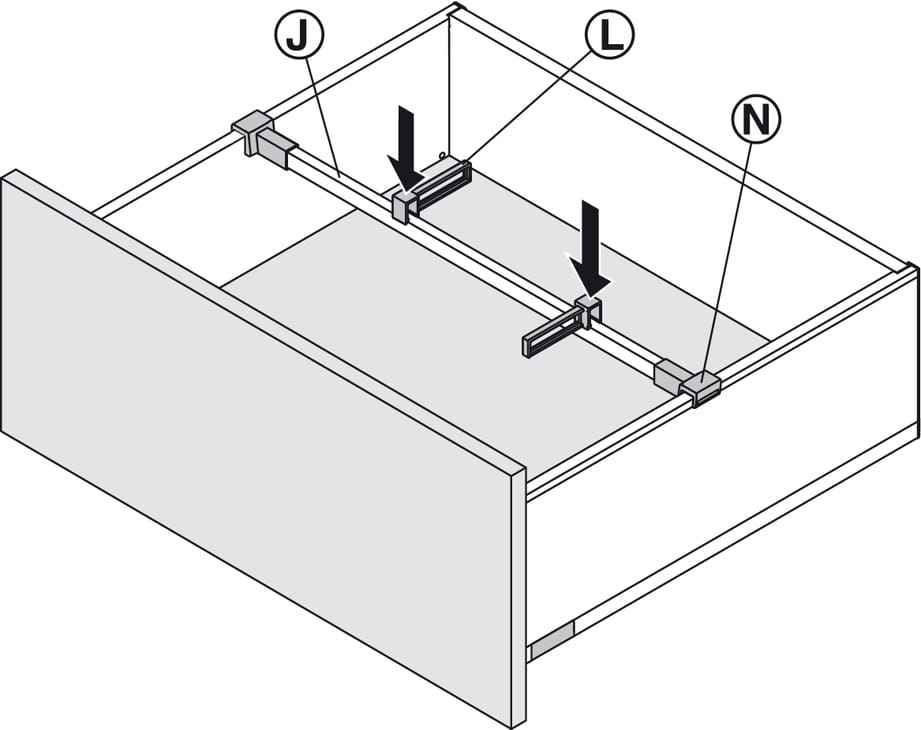 J
L
N