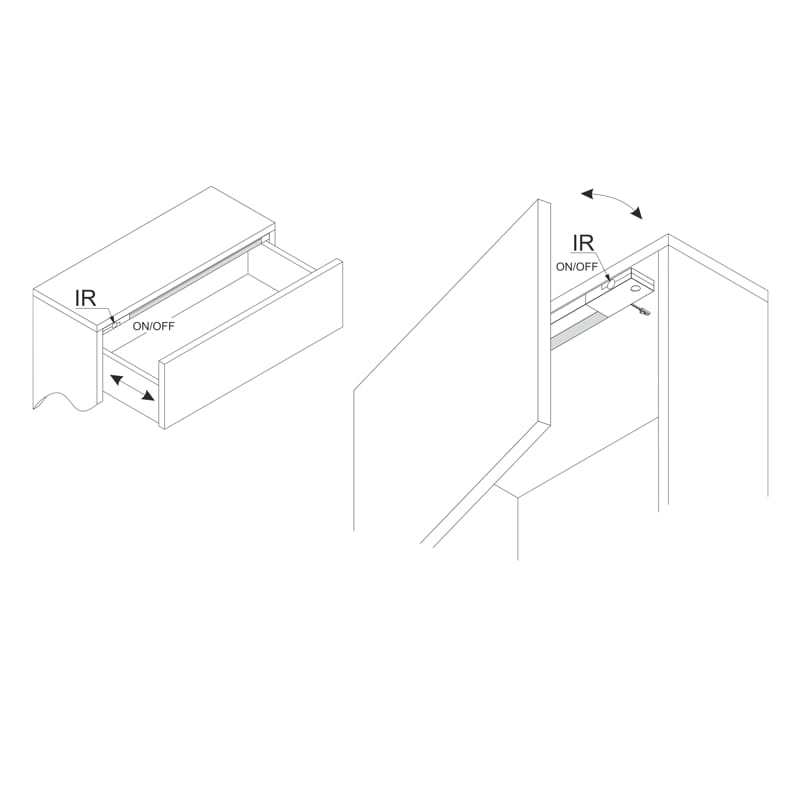 IR
ON/OFF

IR
ON/OFF