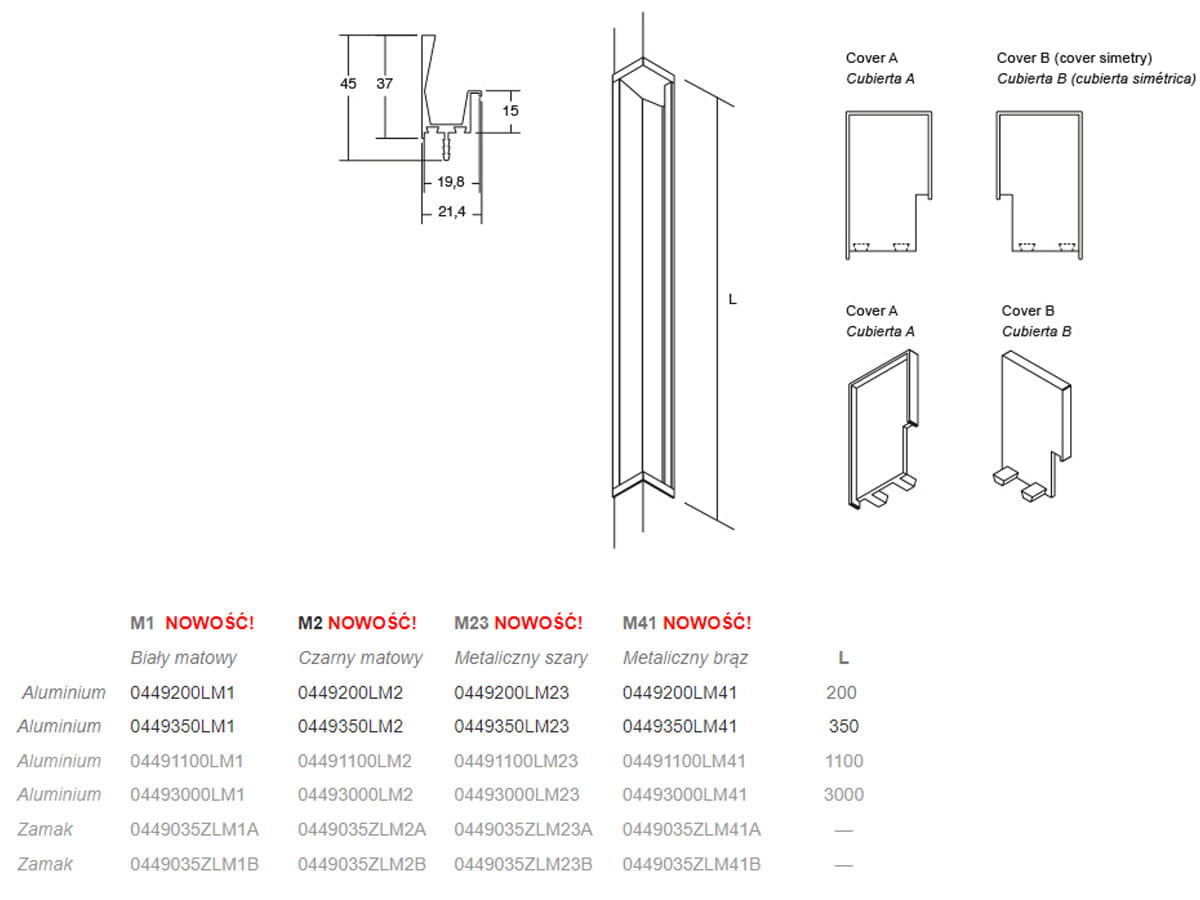 45 37 15
19,8
21,4

L

Cover A
Cubierta A

Cover B (cover simetry)
Cubierta B (cubierta simétrica)

Cover A
Cubierta A

Cover B
Cubierta B

| | M1 NOWOŚĆ! | M2 NOWOŚĆ! | M23 NOWOŚĆ! | M41 NOWOŚĆ! | |
|---|---|---|---|---|---|
| | Biały matowy | Czarny matowy | Metaliczny szary | Metaliczny brąz | L |
| Aluminium | 0449200LM1 | 0449200LM2 | 0449200LM23 | 0449200LM41 | 200 |
| Aluminium | 0449350LM1 | 0449350LM2 | 0449350LM23 | 0449350LM41 | 350 |
| Aluminium | 04491100LM1 | 04491100LM2 | 04491100LM23 | 04491100LM41 | 1100 |
| Aluminium | 04493000LM1 | 04493000LM2 | 04493000LM23 | 04493000LM41 | 3000 |
| Zamak | 0449035ZLM1A | 0449035ZLM2A | 0449035ZLM23A | 0449035ZLM41A | — |
| Zamak | 0449035ZLM1B | 0449035ZLM2B | 0449035ZLM23B | 0449035ZLM41B | — |