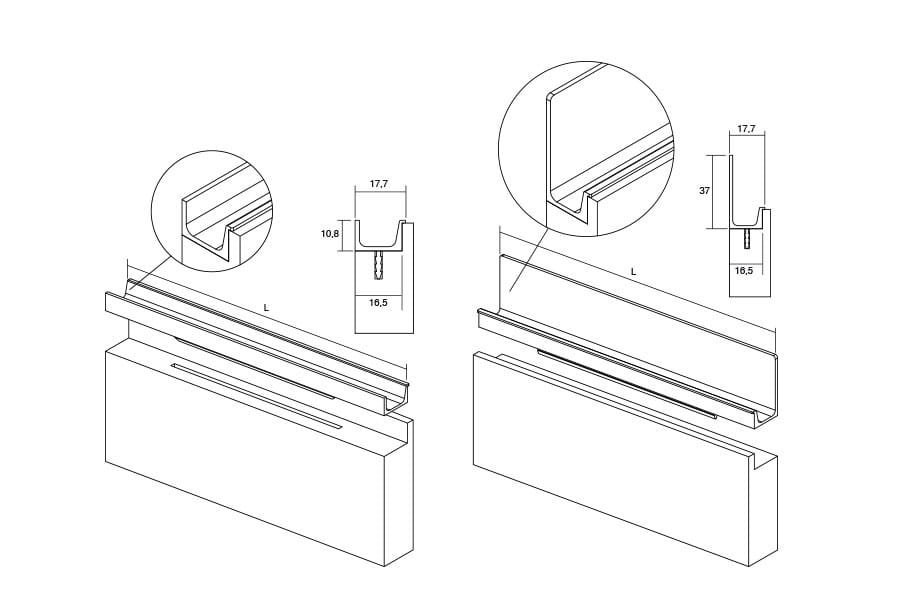 17,7

10,8

16,5

L

17,7

37

16,5

L