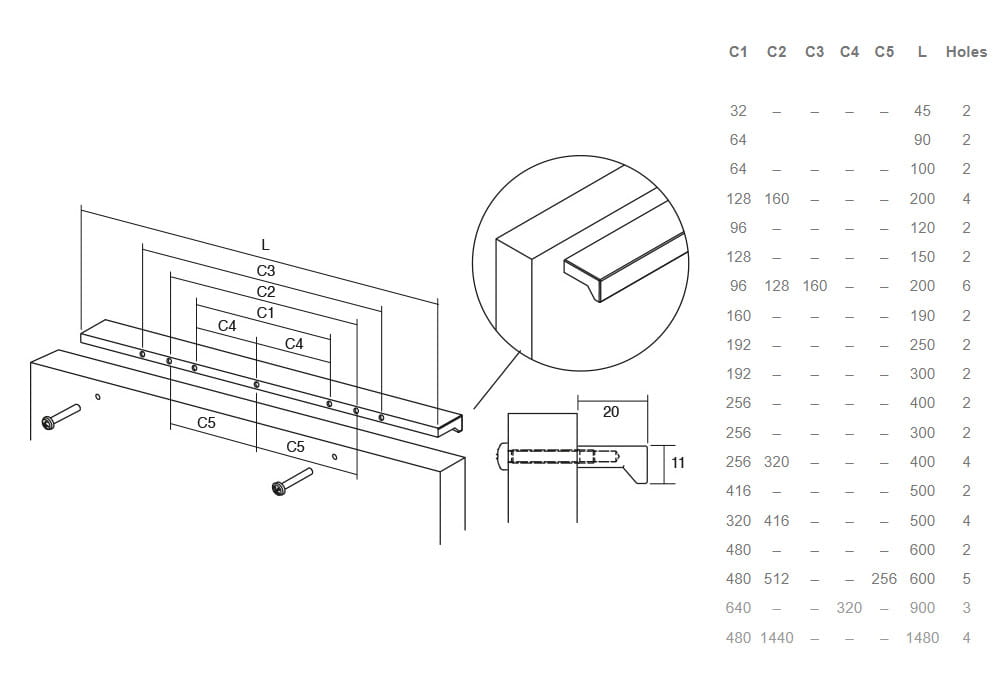 L
C3
C2
C1
C4
C4
C5
C5
20
11

| C1 | C2 | C3 | C4 | C5 | L | Holes |
|---|---|---|---|---|---|---|
| 32 | – | – | – | – | 45 | 2 |
| 64 | | | | | 90 | 2 |
| 64 | – | – | – | – | 100 | 2 |
| 128 | 160 | – | – | – | 200 | 4 |
| 96 | – | – | – | – | 120 | 2 |
| 128 | – | – | – | – | 150 | 2 |
| 96 | 128 | 160 | – | – | 200 | 6 |
| 160 | – | – | – | – | 190 | 2 |
| 192 | – | – | – | – | 250 | 2 |
| 192 | – | – | – | – | 300 | 2 |
| 256 | – | – | – | – | 400 | 2 |
| 256 | – | – | – | – | 300 | 2 |
| 256 | 320 | – | – | – | 400 | 4 |
| 416 | – | – | – | – | 500 | 2 |
| 320 | 416 | – | – | – | 500 | 4 |
| 480 | – | – | – | – | 600 | 2 |
| 480 | 512 | – | – | 256 | 600 | 5 |
| 640 | – | – | 320 | – | 900 | 3 |
| 480 | 1440 | – | – | – | 1480 | 4 |