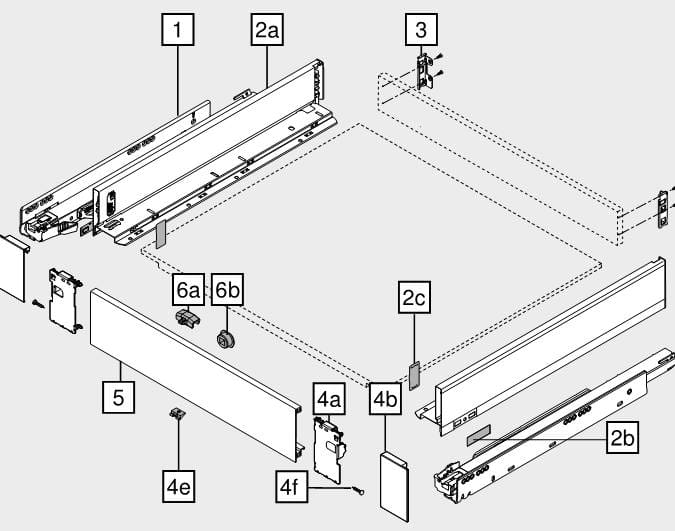 1
2a
3
6a
6b
2c
5
4a
4b
2b
4e
4f