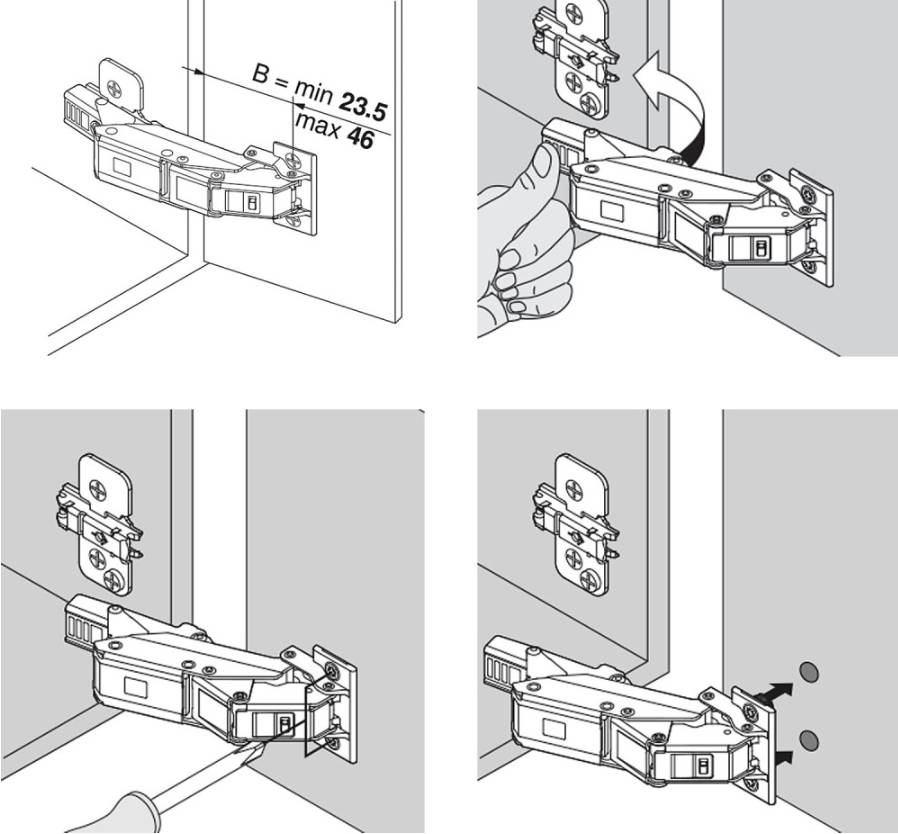 B = min 23.5
max 46