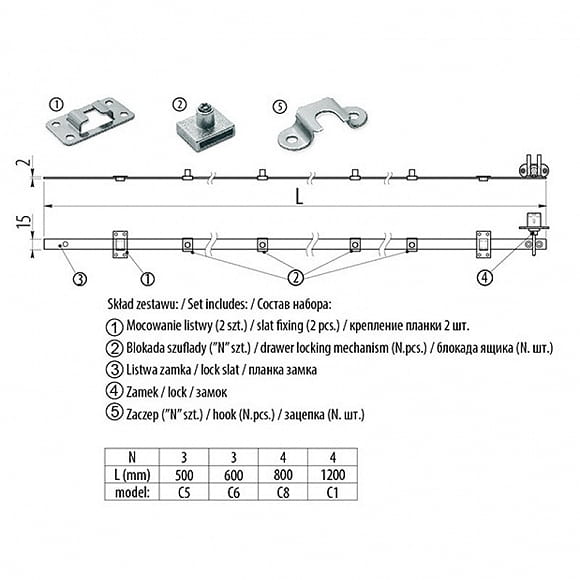 ①
②
⑤
2
L
15
③
①
②
④

Skład zestawu: / Set includes: / Состав набора:
① Mocowanie listwy (2 szt.) / slat fixing (2 pcs.) / крепление планки 2 шт.
② Blokada szuflady ("N" szt.) / drawer locking mechanism (N.pcs.) / блокада ящика (N. шт.)
③ Listwa zamka / lock slat / планка замка
④ Zamek / lock / замок
⑤ Zaczep ("N" szt.) / hook (N.pcs.) / зацепка (N. шт.)

| N | 3 | 3 | 4 | 4 |
|---|---|---|---|---|
| L (mm) | 500 | 600 | 800 | 1200 |
| model: | C5 | C6 | C8 | C1 |