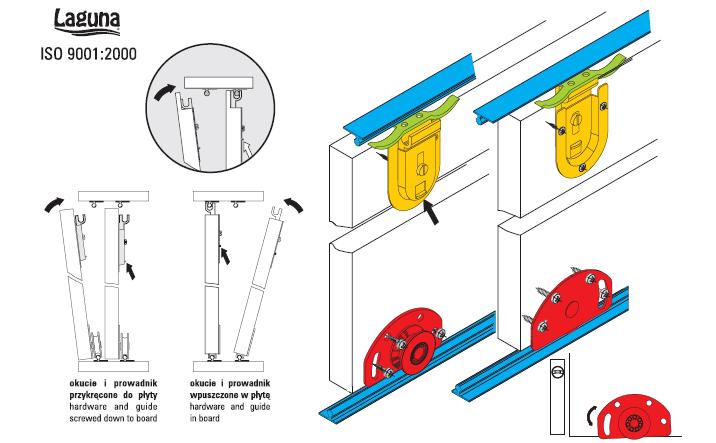 Laguna
ISO 9001:2000

okucie i prowadnik przykręcone do płyty
hardware and guide screwed down to board

okucie i prowadnik wpuszczone w płytę
hardware and guide in board